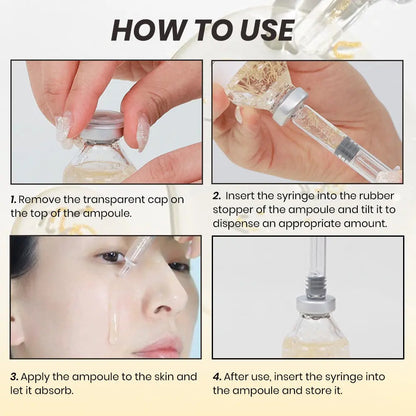 HOW TO USE

1. Remove the transparent cap on the top of the ampoule.

2. Insert the syringe into the rubber stopper of the ampoule and tilt it to dispense an appropriate amount.

3. Apply the ampoule to the skin and let it absorb.

4. After use, insert the syringe into the ampoule and store it.